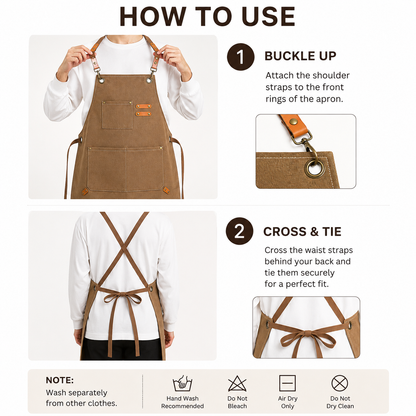 HOW TO USE

1 BUCKLE UP

Attach the shoulder straps to the front rings of the apron.

2 CROSS & TIE

Cross the waist straps behind your back and tie them securely for a perfect fit.

NOTE:
Wash separately from other clothes.

Hand Wash Recommended

Do Not Bleach

Air Dry Only

Do Not Dry Clean