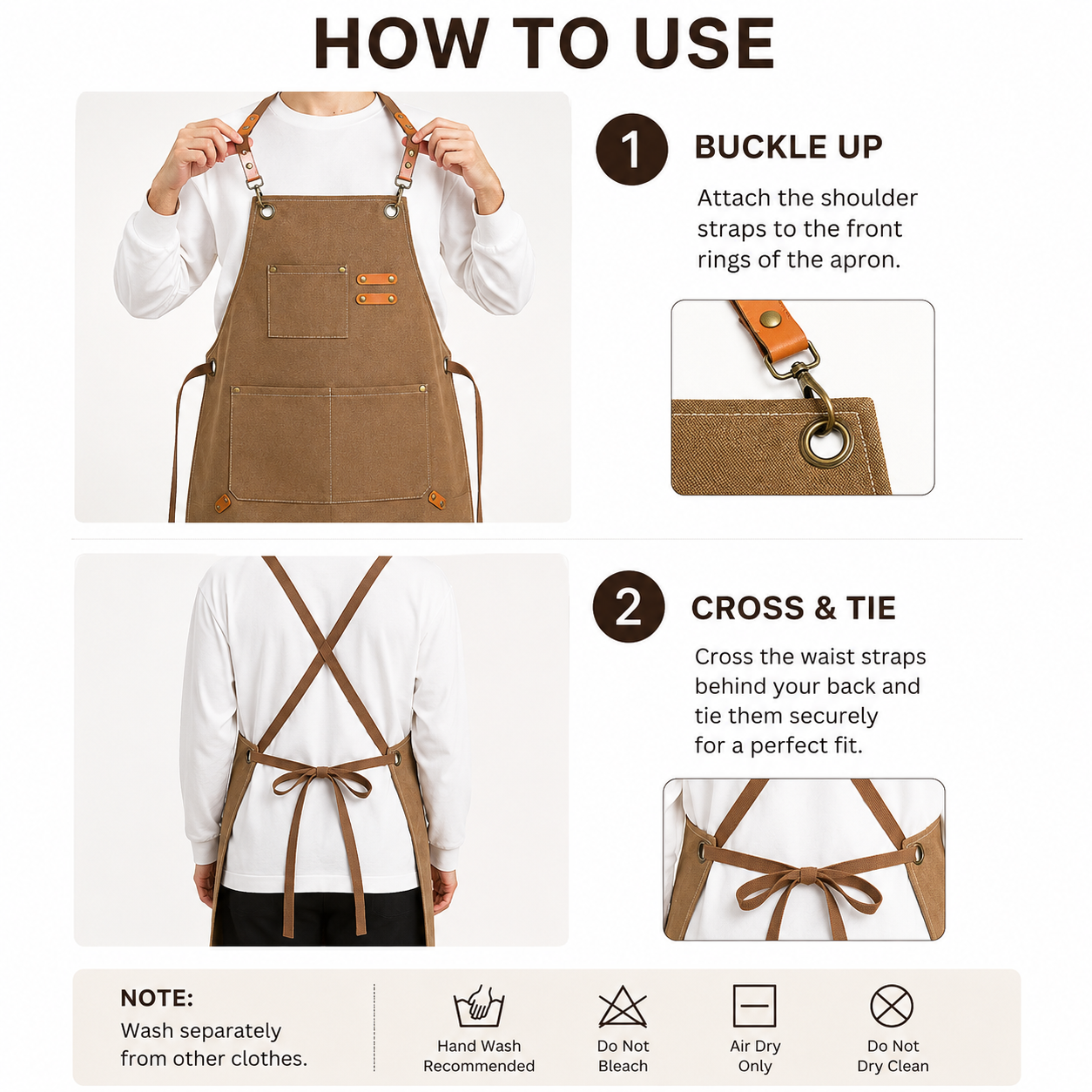 HOW TO USE

1 BUCKLE UP

Attach the shoulder straps to the front rings of the apron.

2 CROSS & TIE

Cross the waist straps behind your back and tie them securely for a perfect fit.

NOTE:
Wash separately from other clothes.

Hand Wash Recommended

Do Not Bleach

Air Dry Only

Do Not Dry Clean